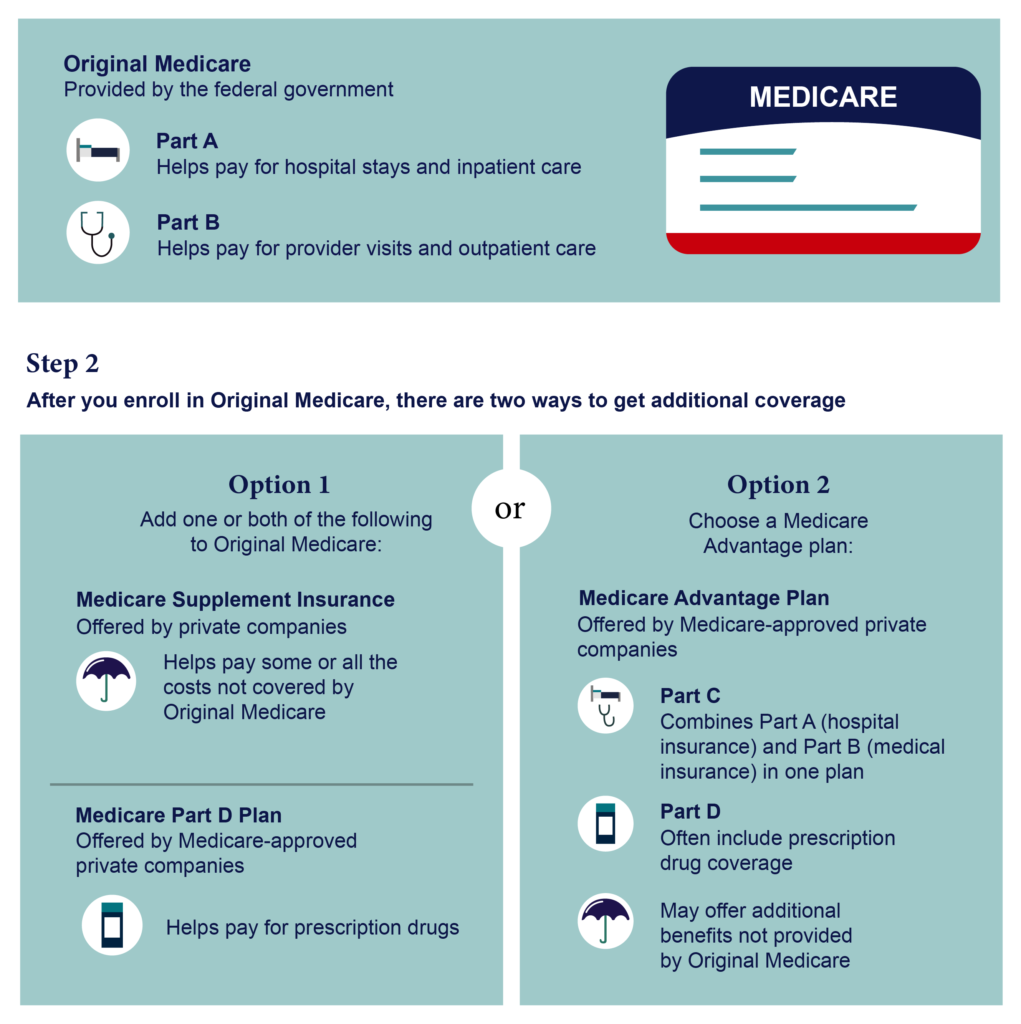 Original Medicare
Provided by the federal government

Part A
Helps pay for hospital stays and inpatient care

Part B
Helps pay for provider visits and outpatient care

MEDICARE

Step 2
After you enroll in Original Medicare, there are two ways to get additional coverage

Option 1
Add one or both of the following to Original Medicare:

Medicare Supplement Insurance
Offered by private companies

Helps pay some or all the costs not covered by Original Medicare

Medicare Part D Plan
Offered by Medicare-approved private companies

Helps pay for prescription drugs

or

Option 2
Choose a Medicare Advantage plan:

Medicare Advantage Plan
Offered by Medicare-approved private companies

Part C
Combines Part A (hospital insurance) and Part B (medical insurance) in one plan

Part D
Often include prescription drug coverage

May offer additional benefits not provided by Original Medicare